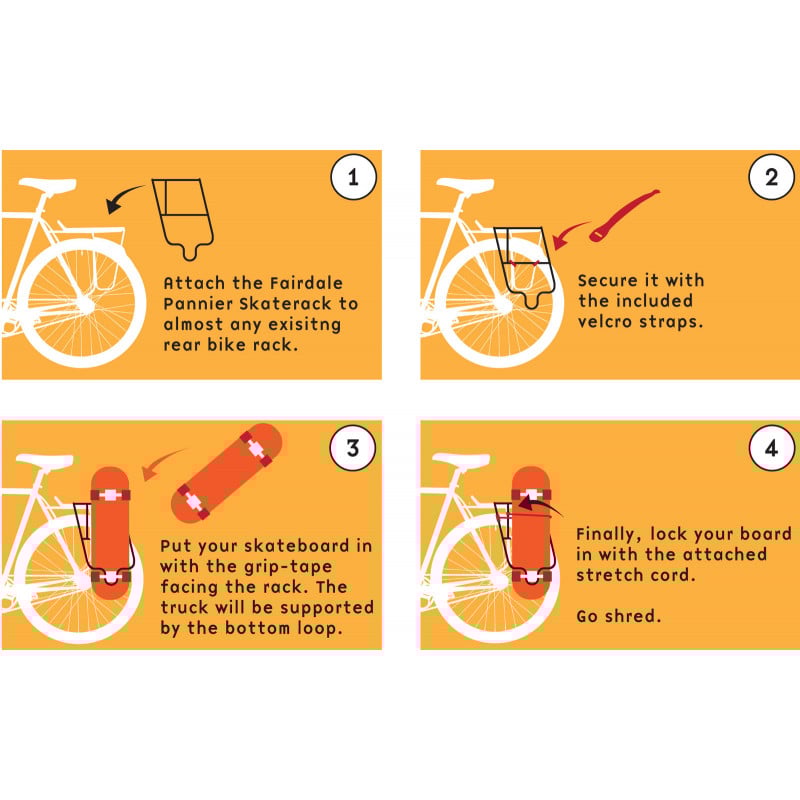 1

Attach the Fairdale Pannier Skaterack to almost any exisitng rear bike rack.

2

Secure it with the included velcro straps.

3

Put your skateboard in with the grip-tape facing the rack. The truck will be supported by the bottom loop.

4

Finally, lock your board in with the attached stretch cord.

Go shred.