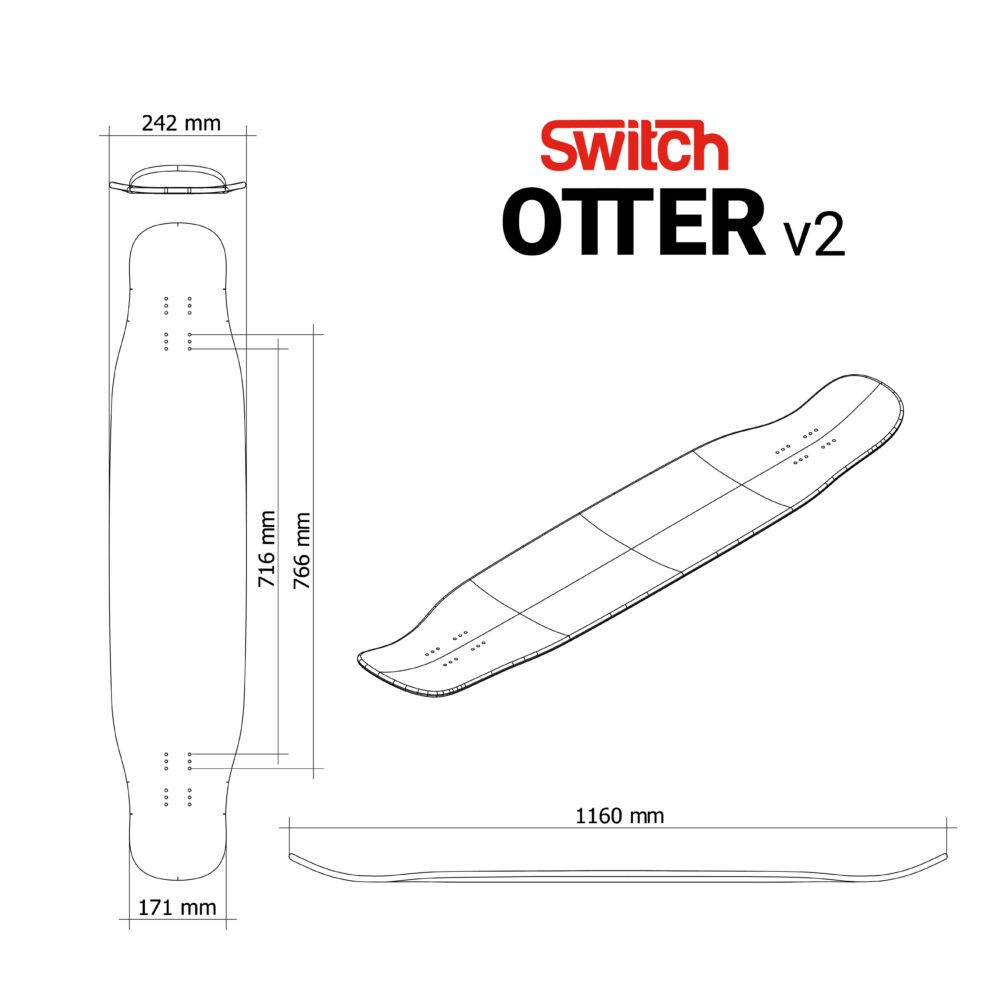 242 mm

Switch
OTTER v2

716 mm
766 mm

1160 mm

171 mm